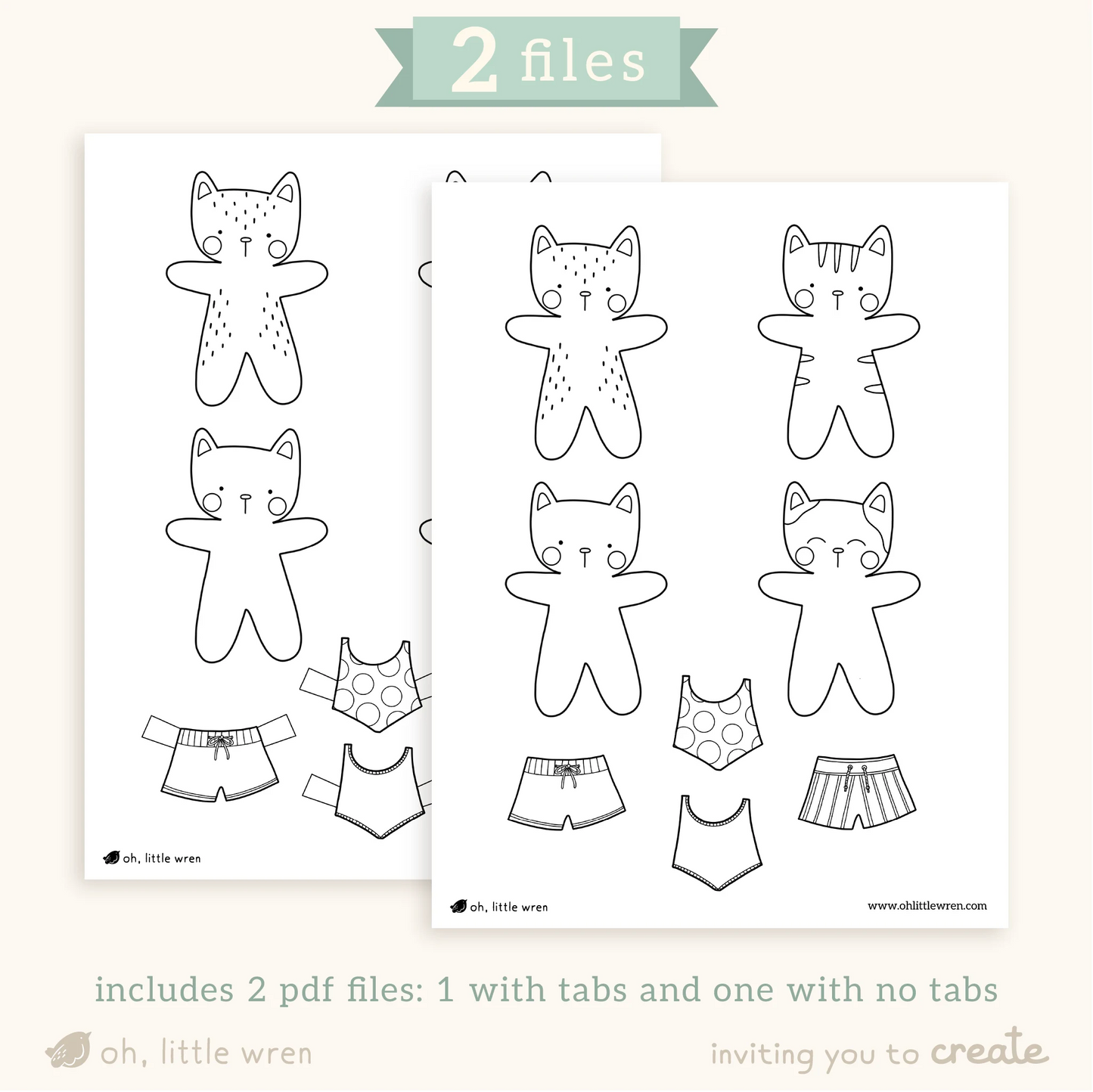 2 files

oh, little wren

oh, little wren

www.ohlittlewren.com

includes 2 pdf files: 1 with tabs and one with no tabs

oh, little wren

inviting you to create